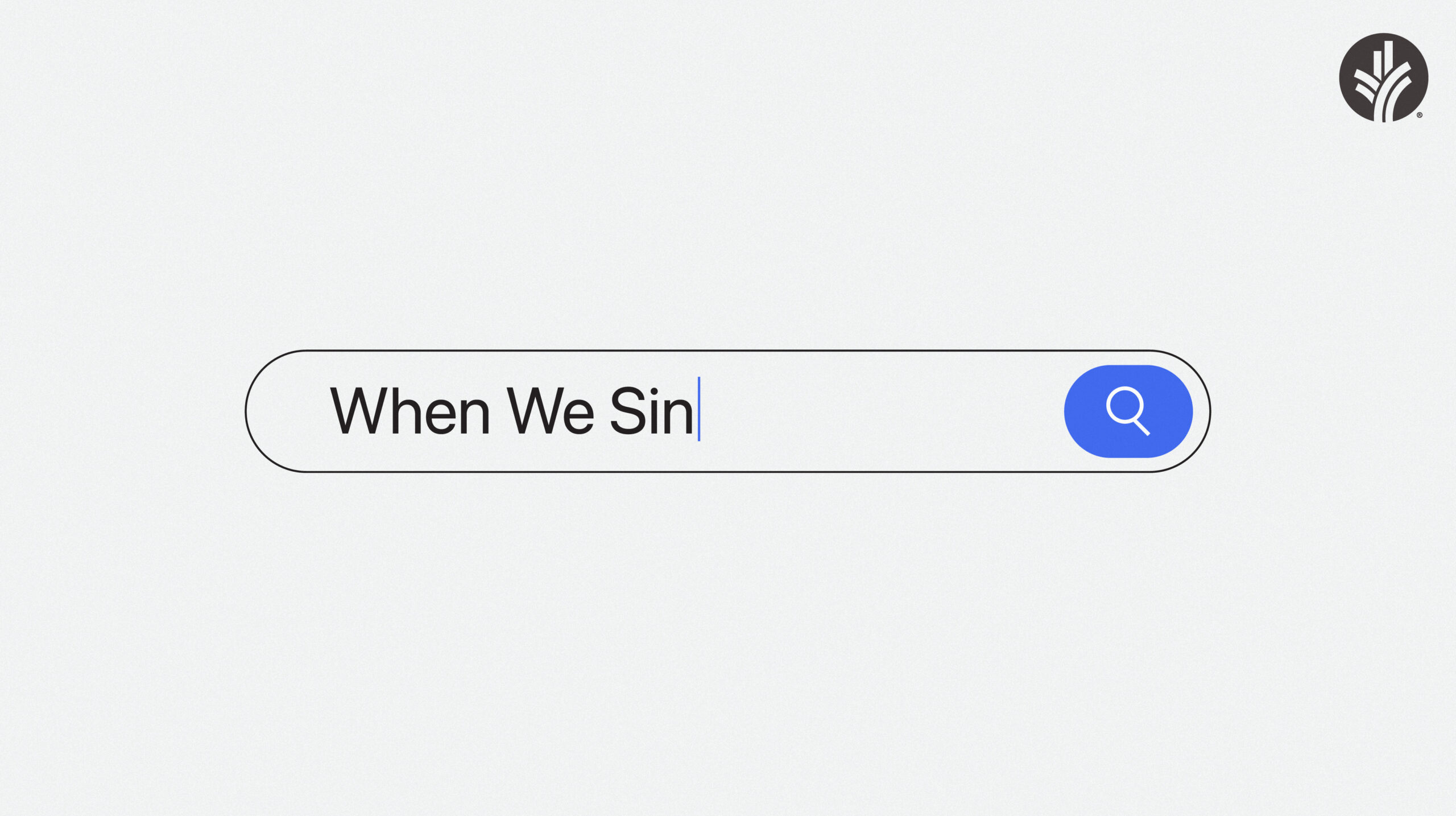 When We Sin